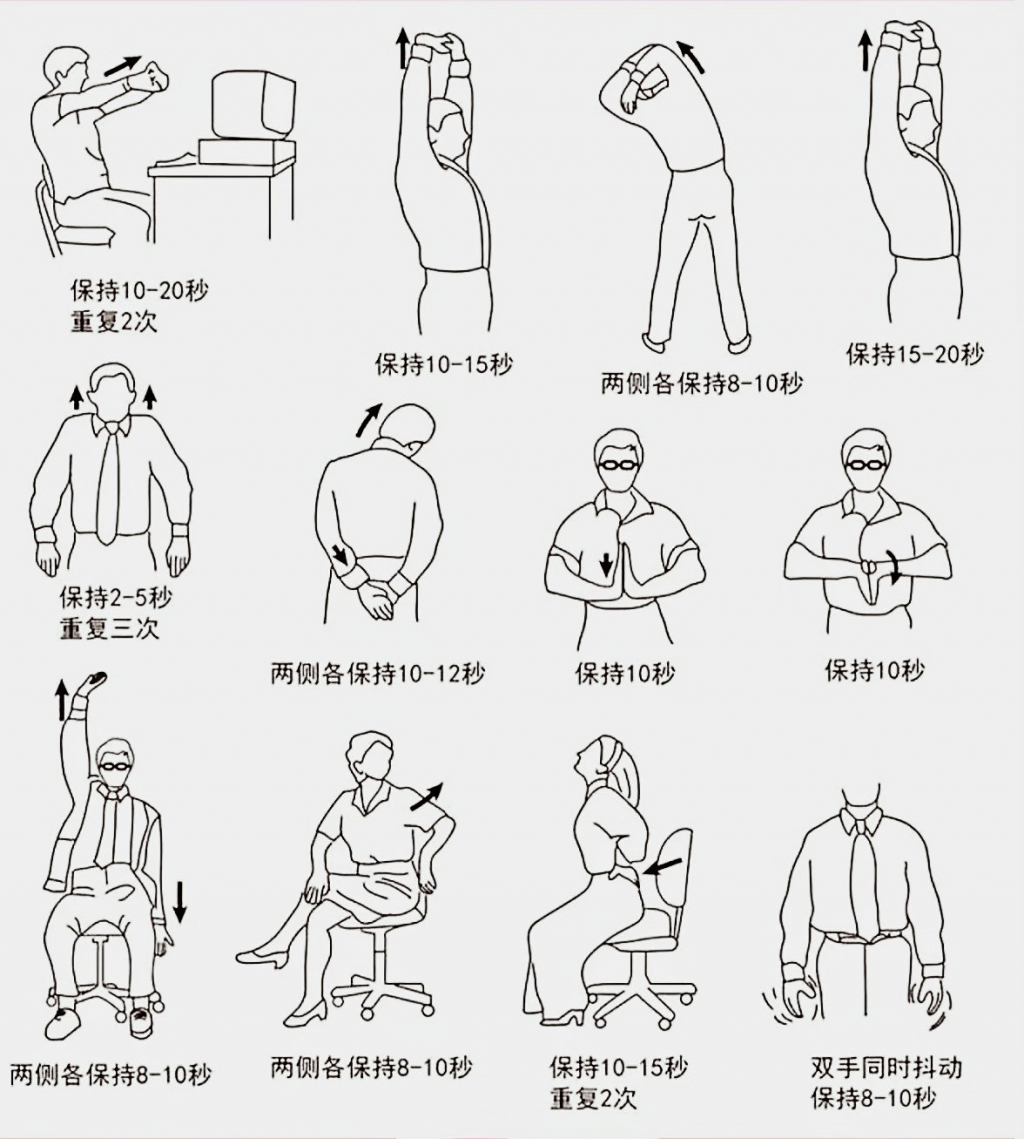 保持10-20秒
重复2次

保持10-15秒

两侧各保持8-10秒

保持15-20秒

保持2-5秒
重复三次

两侧各保持10-12秒

保持10秒

保持10秒

两侧各保持8-10秒

两侧各保持8-10秒

保持10-15秒
重复2次

双手同时抖动
保持8-10秒